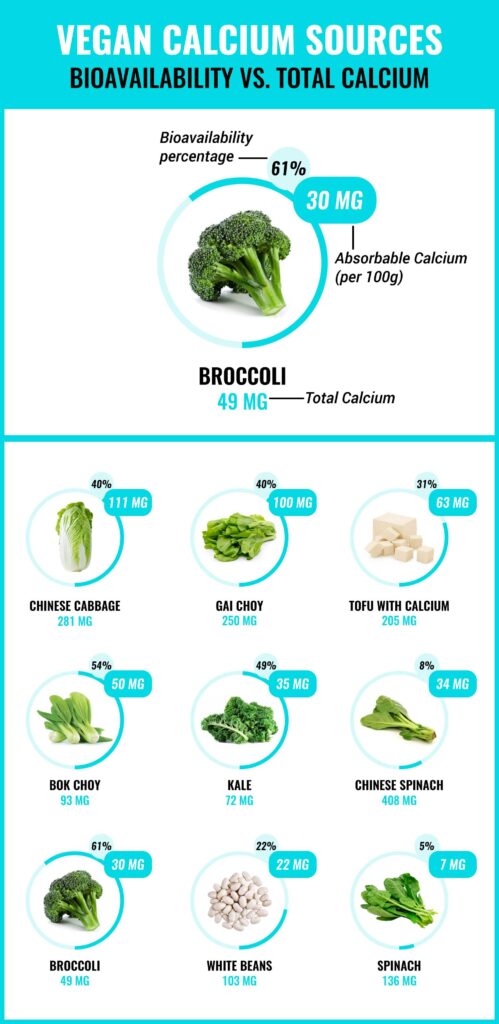 VEGAN CALCIUM SOURCES
BIOAVAILABILITY VS. TOTAL CALCIUM

Bioavailability percentage
61%
30 MG
Absorbable Calcium (per 100g)

BROCCOLI
49 MG
Total Calcium

40%
111 MG
CHINESE CABBAGE
281 MG

40%
100 MG
GAI CHOY
250 MG

31%
63 MG
TOFU WITH CALCIUM
205 MG

54%
50 MG
BOK CHOY
93 MG

49%
35 MG
KALE
72 MG

8%
34 MG
CHINESE SPINACH
408 MG

61%
30 MG
BROCCOLI
49 MG

22%
22 MG
WHITE BEANS
103 MG

5%
7 MG
SPINACH
136 MG